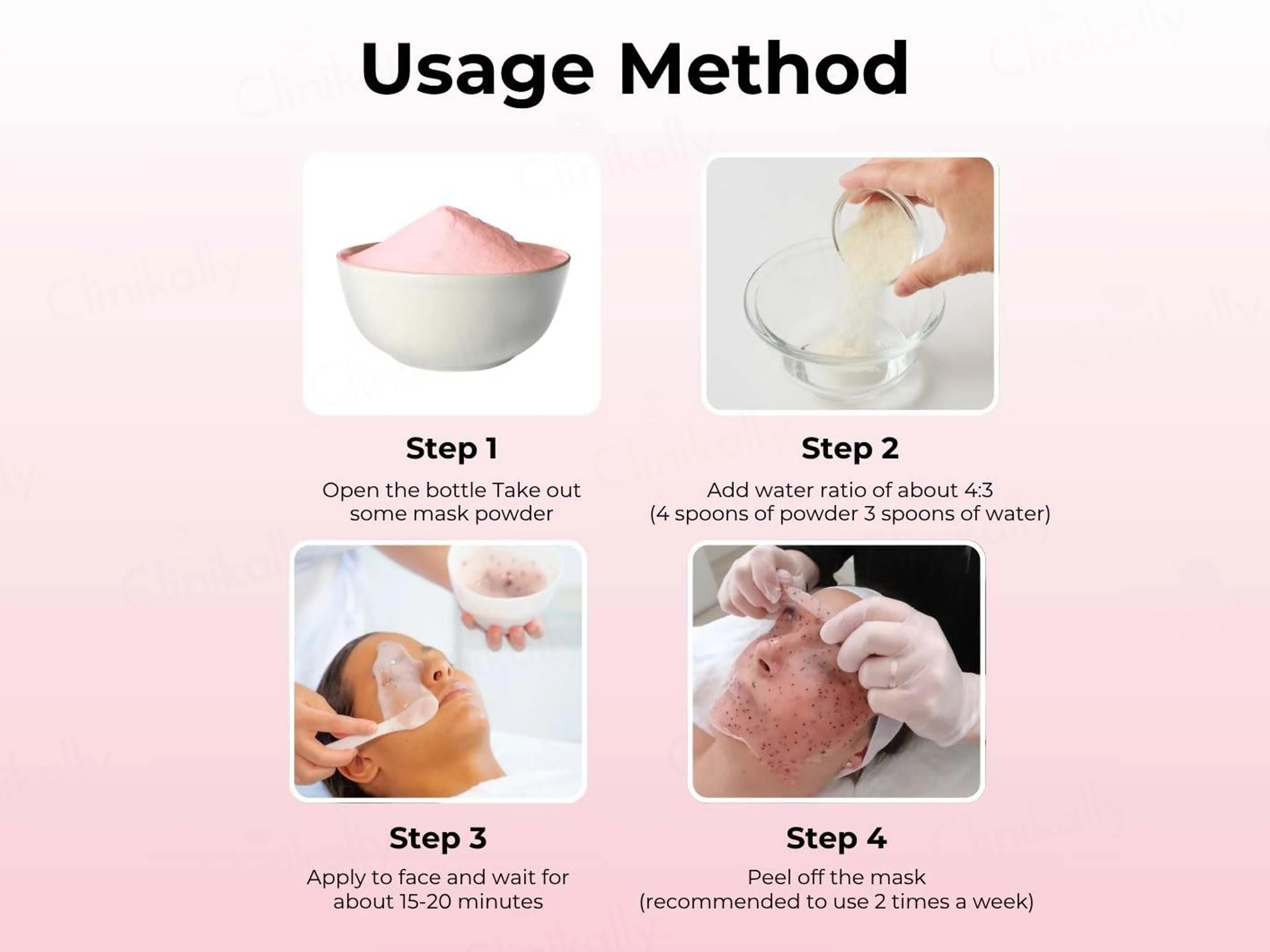 Usage Method

Step 1
Open the bottle Take out some mask powder

Step 2
Add water ratio of about 4:3 (4 spoons of powder 3 spoons of water)

Step 3
Apply to face and wait for about 15-20 minutes

Step 4
Peel off the mask (recommended to use 2 times a week)

Clinikally